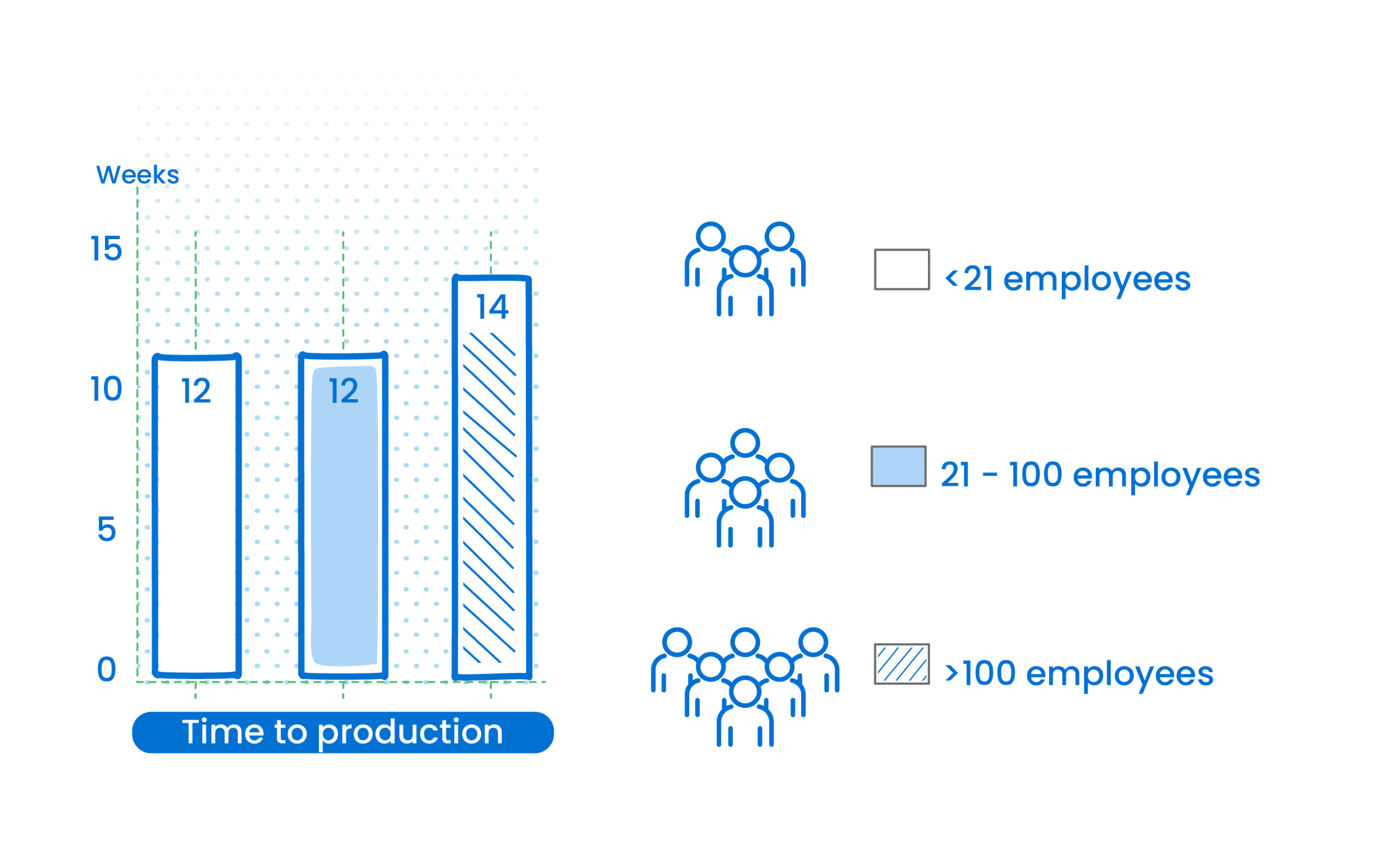 Weeks

15
10
5
0

12
12
14

Time to production

<21 employees

21 - 100 employees

>100 employees